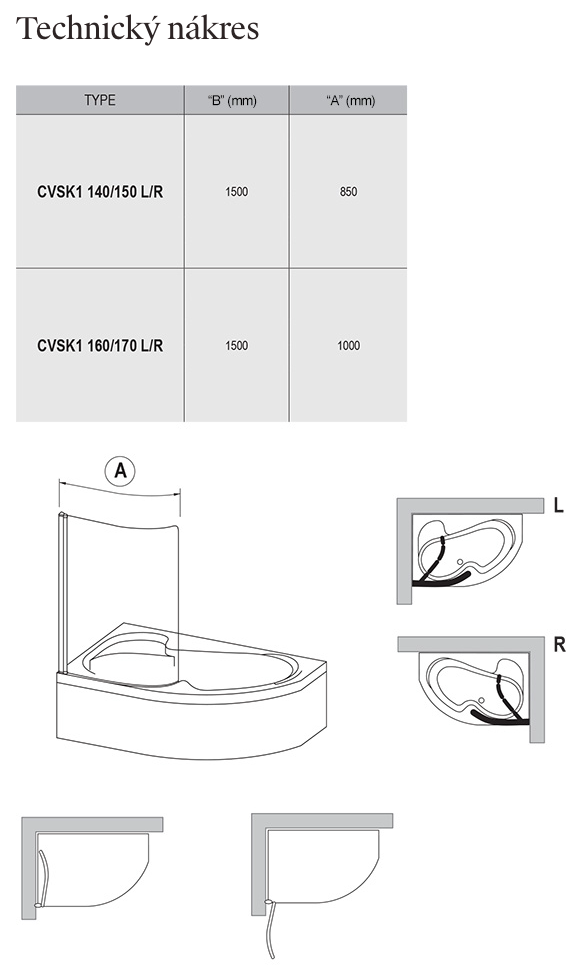 Technický nákres

| TYPE | "B" (mm) | "A" (mm) |
|---|---|---|
| CVSK1 140/150 L/R | 1500 | 850 |
| CVSK1 160/170 L/R | 1500 | 1000 |

A

L

R